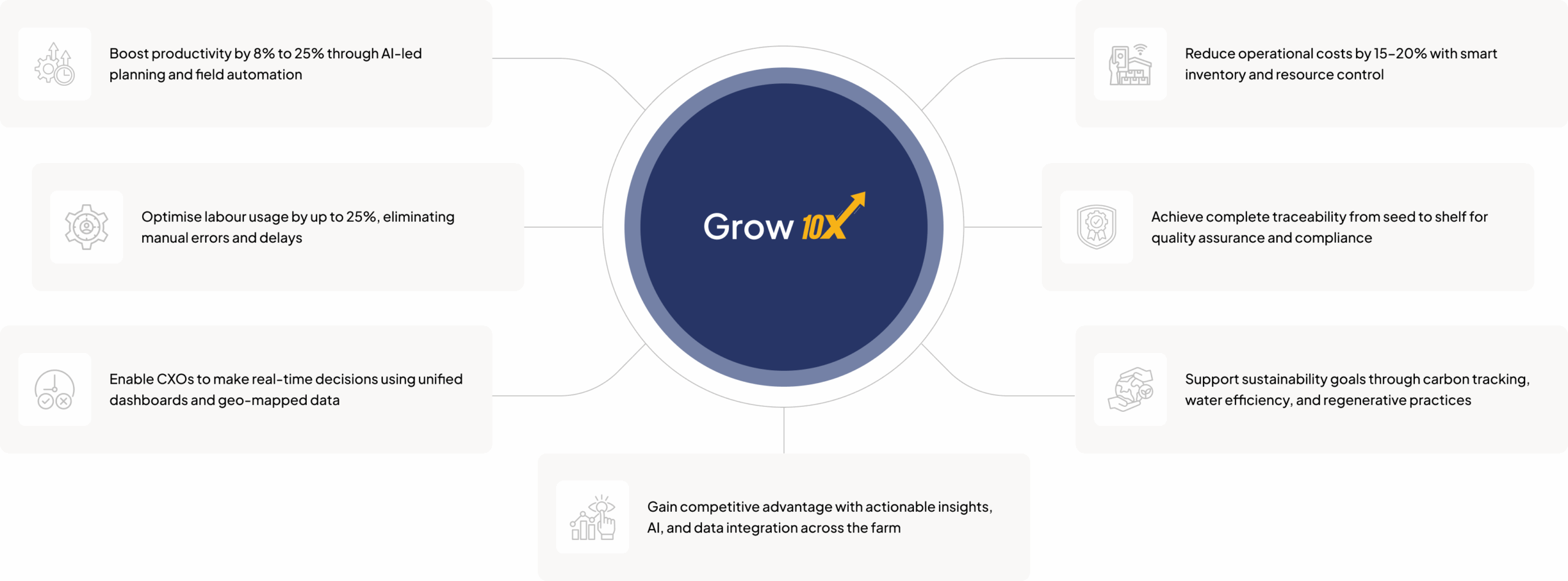 Boost productivity by 8% to 25% through AI-led planning and field automation

Optimise labour usage by up to 25%, eliminating manual errors and delays

Enable CXOs to make real-time decisions using unified dashboards and geo-mapped data

Grow 10X

Reduce operational costs by 15–20% with smart inventory and resource control

Achieve complete traceability from seed to shelf for quality assurance and compliance

Support sustainability goals through carbon tracking, water efficiency, and regenerative practices

Gain competitive advantage with actionable insights, AI, and data integration across the farm